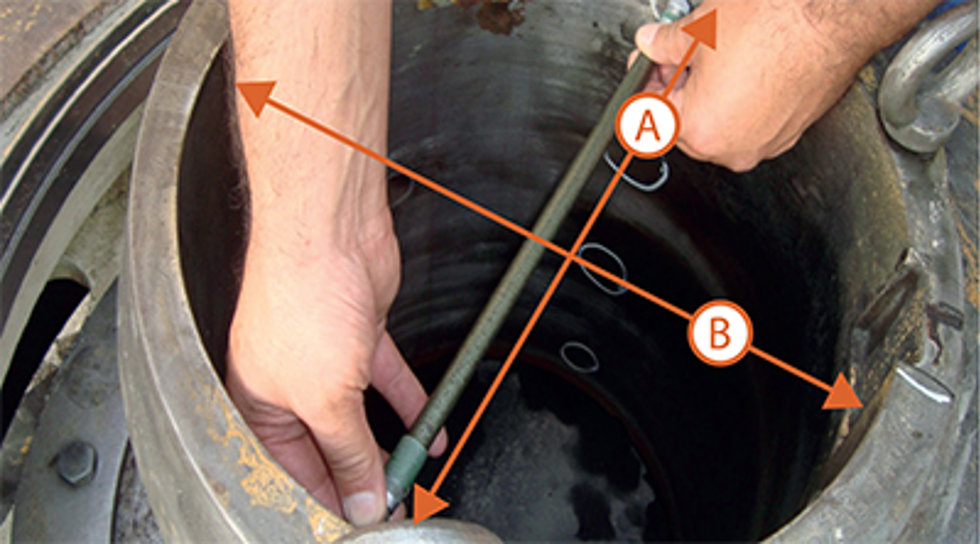 A
B